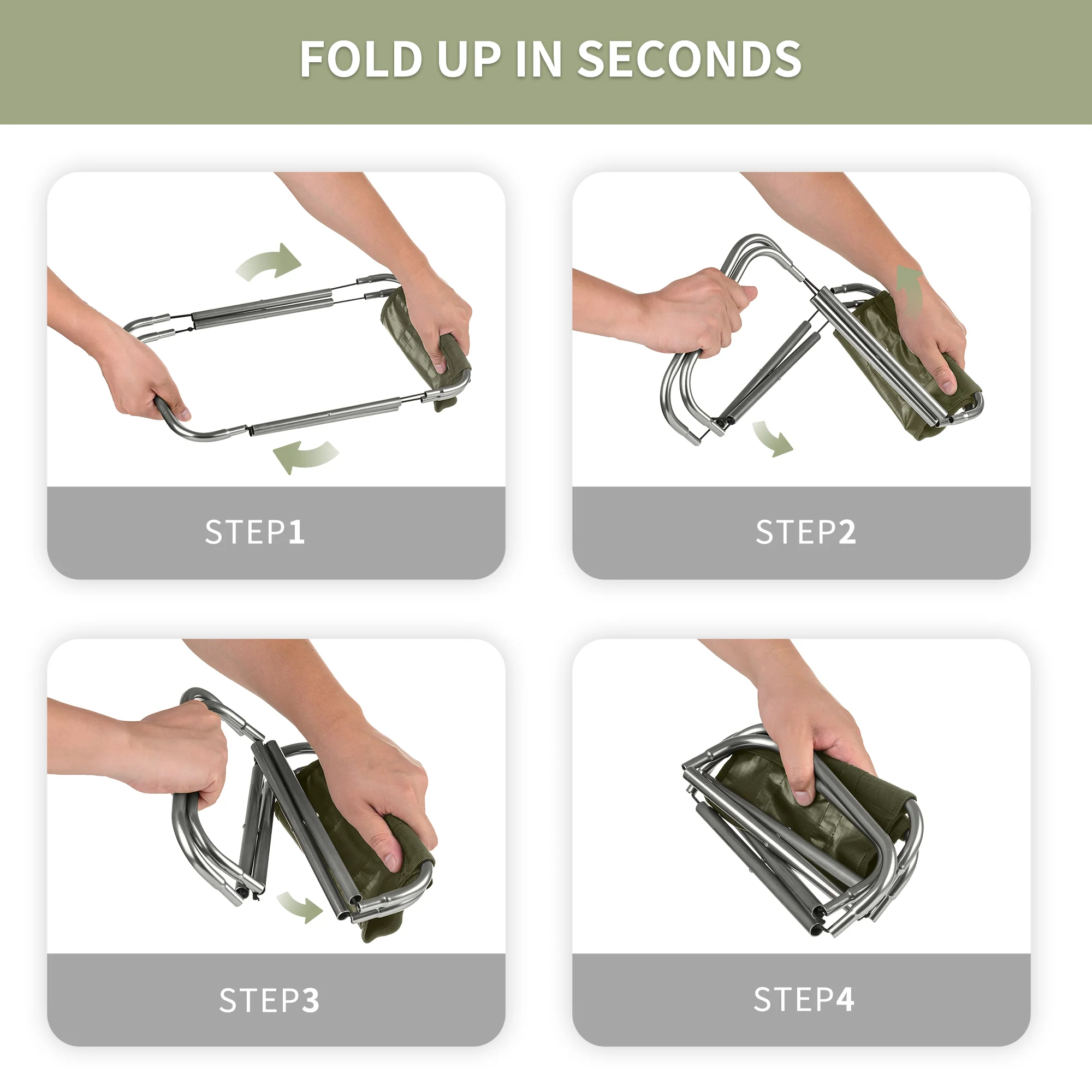 FOLD UP IN SECONDS

STEP1

STEP2

STEP3

STEP4